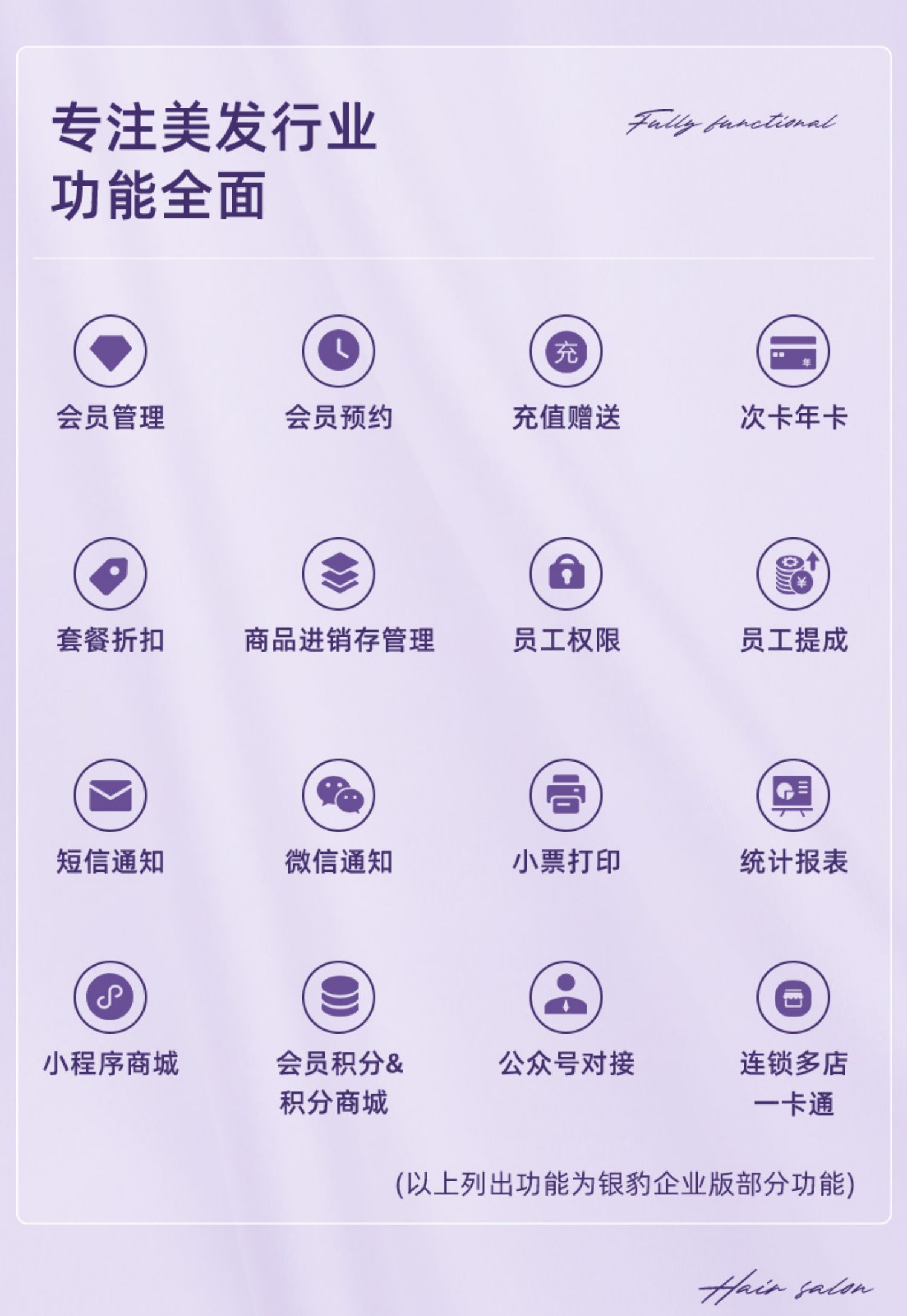 专注美发行业
功能全面

Fully functional

会员管理

会员预约

充值赠送

次卡年卡

套餐折扣

商品进销存管理

员工权限

员工提成

短信通知

微信通知

小票打印

统计报表

小程序商城

会员积分&
积分商城

公众号对接

连锁多店
一卡通

(以上列出功能为银豹企业版部分功能)

Hair salon