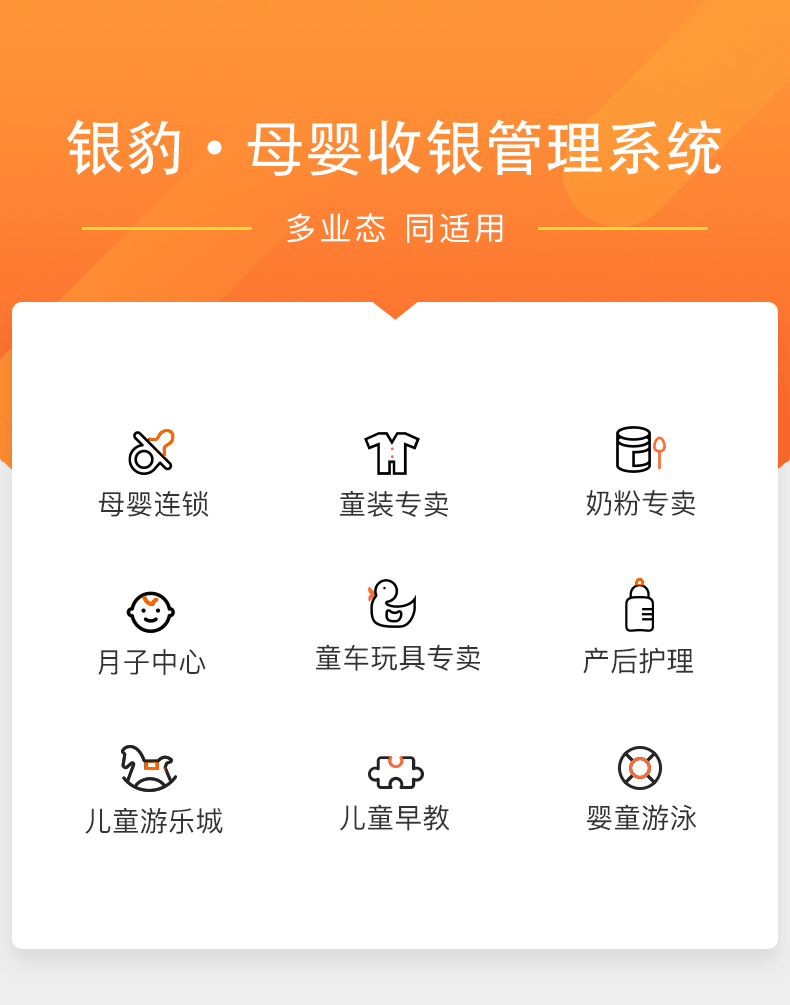 银豹·母婴收银管理系统

多业态 同适用

母婴连锁 童装专卖 奶粉专卖

月子中心 童车玩具专卖 产后护理

儿童游乐城 儿童早教 婴童游泳